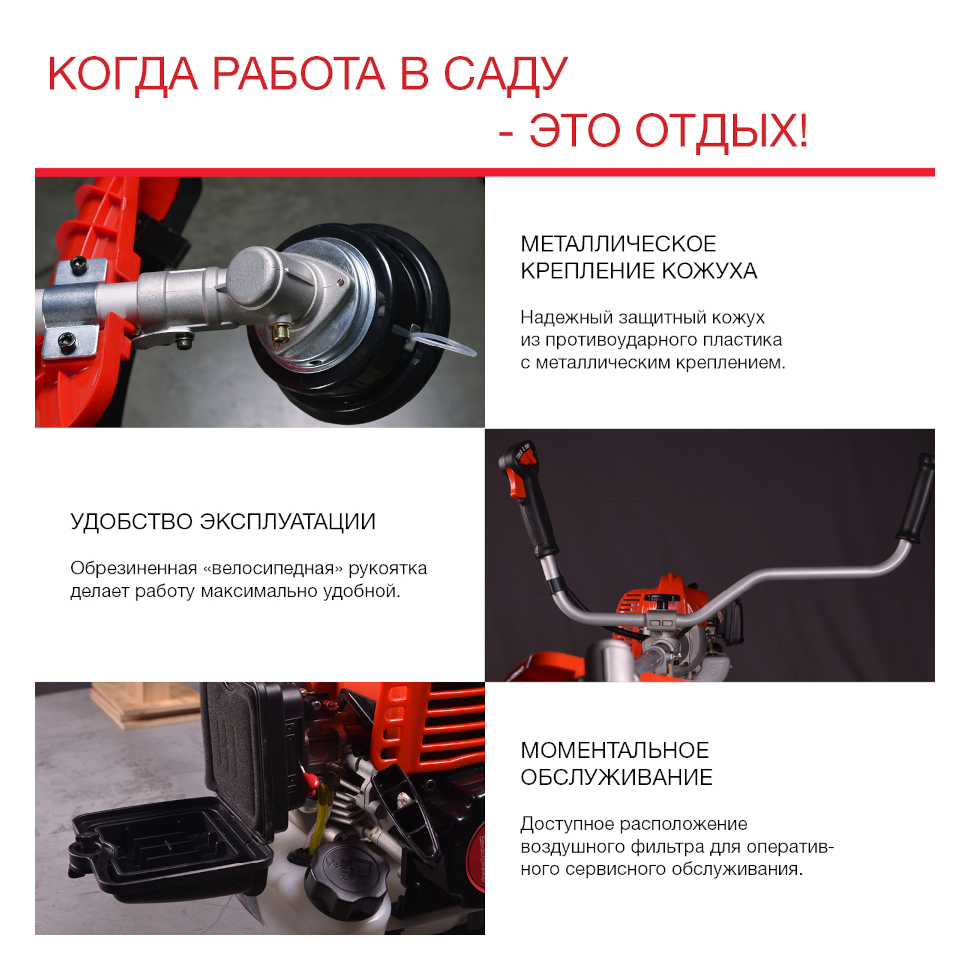 КОГДА РАБОТА В САДУ
- ЭТО ОТДЫХ!

МЕТАЛЛИЧЕСКОЕ КРЕПЛЕНИЕ КОЖУХА

Надежный защитный кожух из противоударного пластика с металлическим креплением.

УДОБСТВО ЭКСПЛУАТАЦИИ

Обрезиненная «велосипедная» рукоятка делает работу максимально удобной.

МОМЕНТАЛЬНОЕ ОБСЛУЖИВАНИЕ

Доступное расположение воздушного фильтра для оперативного сервисного обслуживания.