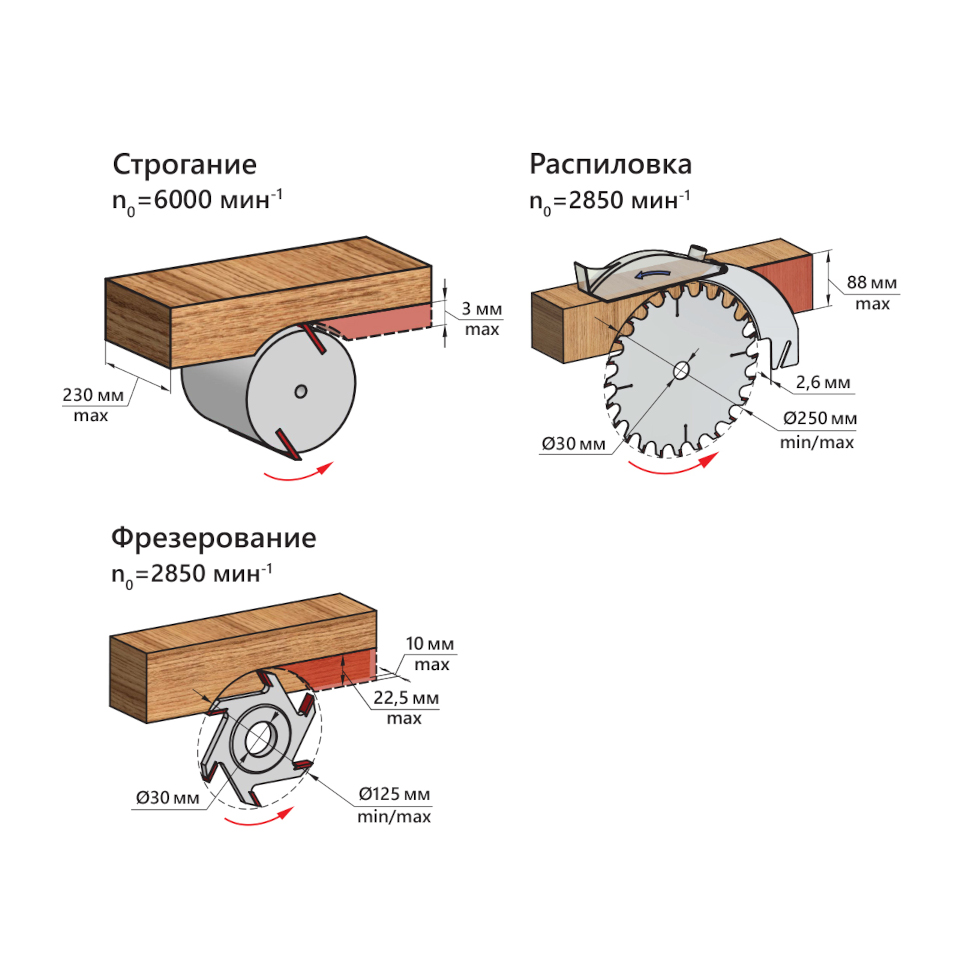 Строгание
$n_0$=6000 мин$^{-1}$

3 мм
max

230 мм
max

Распиловка
$n_0$=2850 мин$^{-1}$

88 мм
max

2,6 мм

Ø250 мм
min/max

Ø30 мм

Фрезерование
$n_0$=2850 мин$^{-1}$

10 мм
max

22,5 мм
max

Ø30 мм

Ø125 мм
min/max