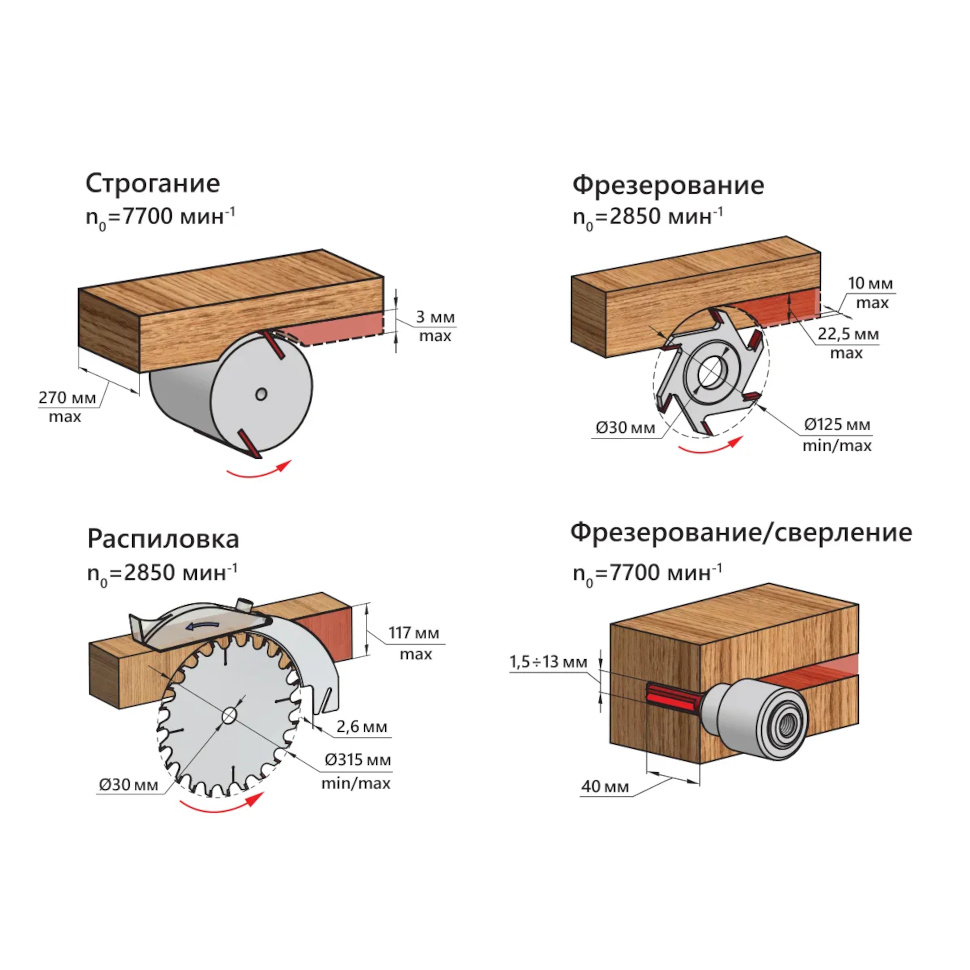 Строгание
$n_0$=7700 мин$^{-1}$

3 мм
max

270 мм
max

Фрезерование
$n_0$=2850 мин$^{-1}$

10 мм
max

22,5 мм
max

Ø30 мм

Ø125 мм
min/max

Распиловка
$n_0$=2850 мин$^{-1}$

117 мм
max

2,6 мм

Ø315 мм
min/max

Ø30 мм

Фрезерование/сверление
$n_0$=7700 мин$^{-1}$

1,5÷13 мм

40 мм