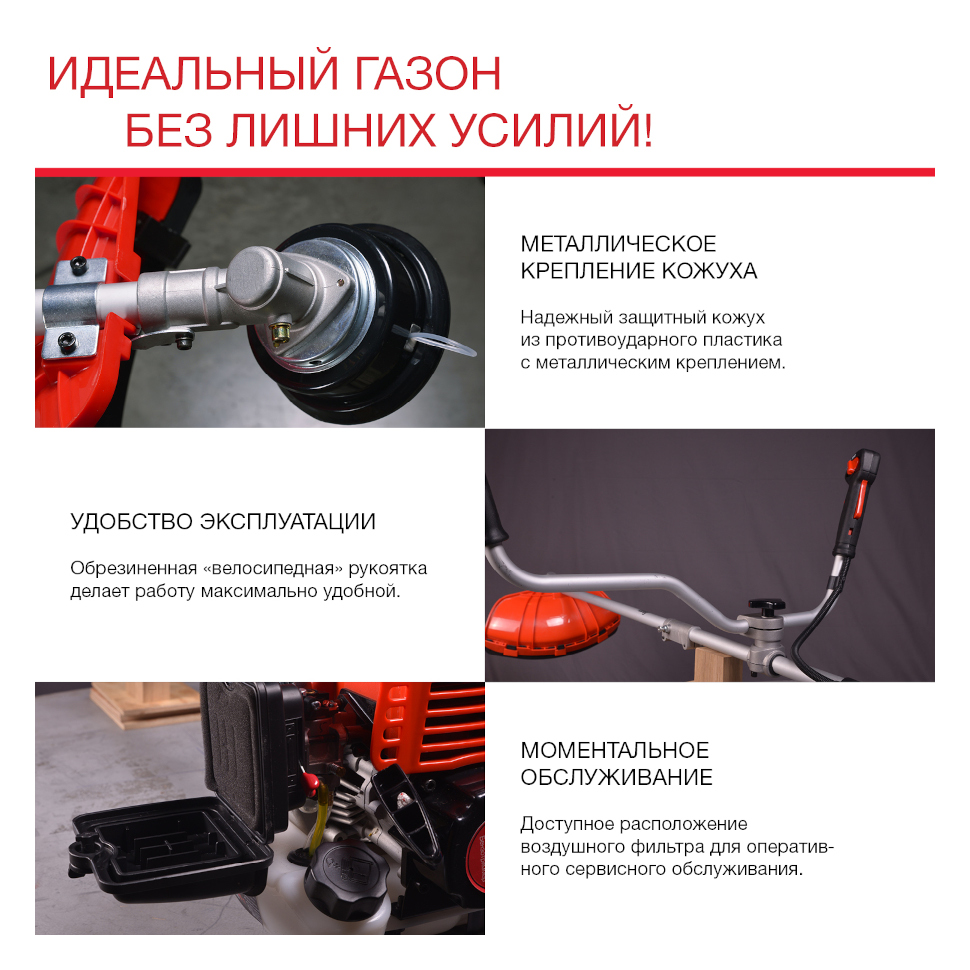 ИДЕАЛЬНЫЙ ГАЗОН
БЕЗ ЛИШНИХ УСИЛИЙ!

МЕТАЛЛИЧЕСКОЕ КРЕПЛЕНИЕ КОЖУХА

Надежный защитный кожух из противоударного пластика с металлическим креплением.

УДОБСТВО ЭКСПЛУАТАЦИИ

Обрезиненная «велосипедная» рукоятка делает работу максимально удобной.

МОМЕНТАЛЬНОЕ ОБСЛУЖИВАНИЕ

Доступное расположение воздушного фильтра для оперативного сервисного обслуживания.