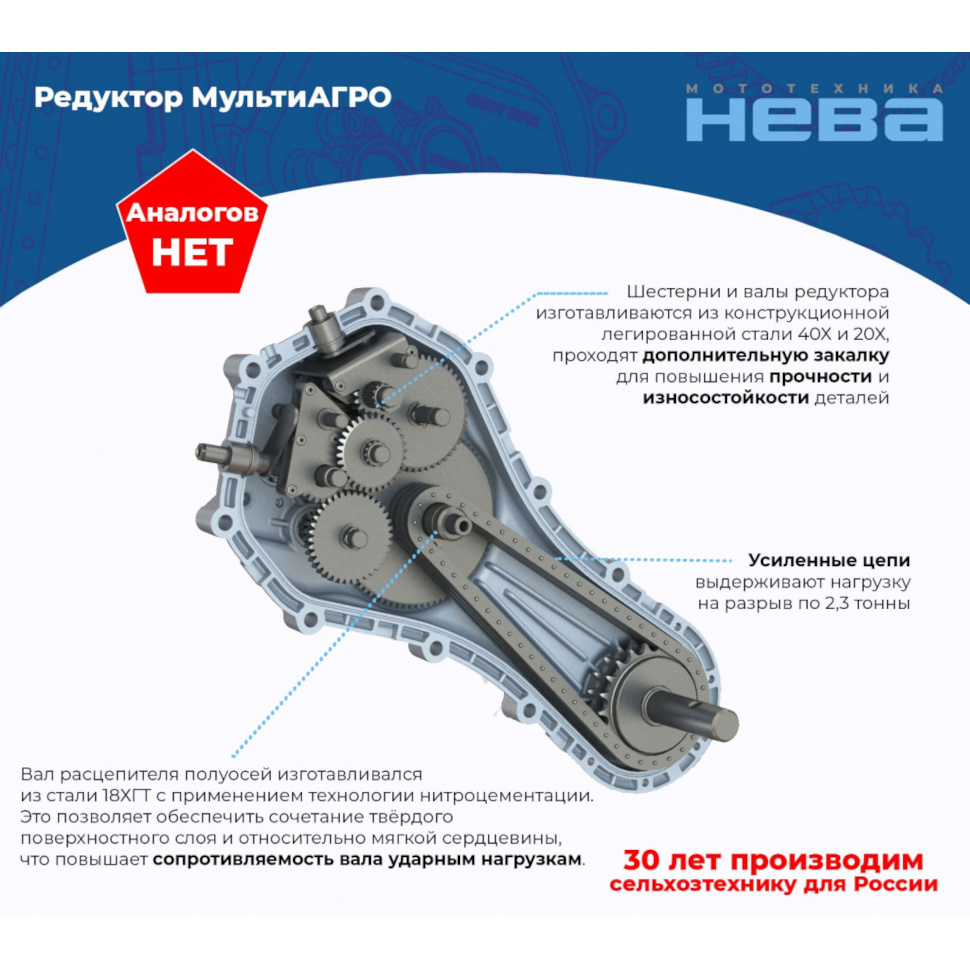 Редуктор МультиАГРО

МОТОТЕХНИКА
НЕВА

Аналогов
НЕТ

Шестерни и валы редуктора изготавливаются из конструкционной легированной стали 40Х и 20Х, проходят дополнительную закалку для повышения прочности и износостойкости деталей

Усиленные цепи выдерживают нагрузку на разрыв по 2,3 тонны

Вал расцепителя полуосей изготавливался из стали 18ХГТ с применением технологии нитроцементации. Это позволяет обеспечить сочетание твёрдого поверхностного слоя и относительно мягкой сердцевины, что повышает сопротивляемость вала ударным нагрузкам.

30 лет производим
сельхозтехнику для России