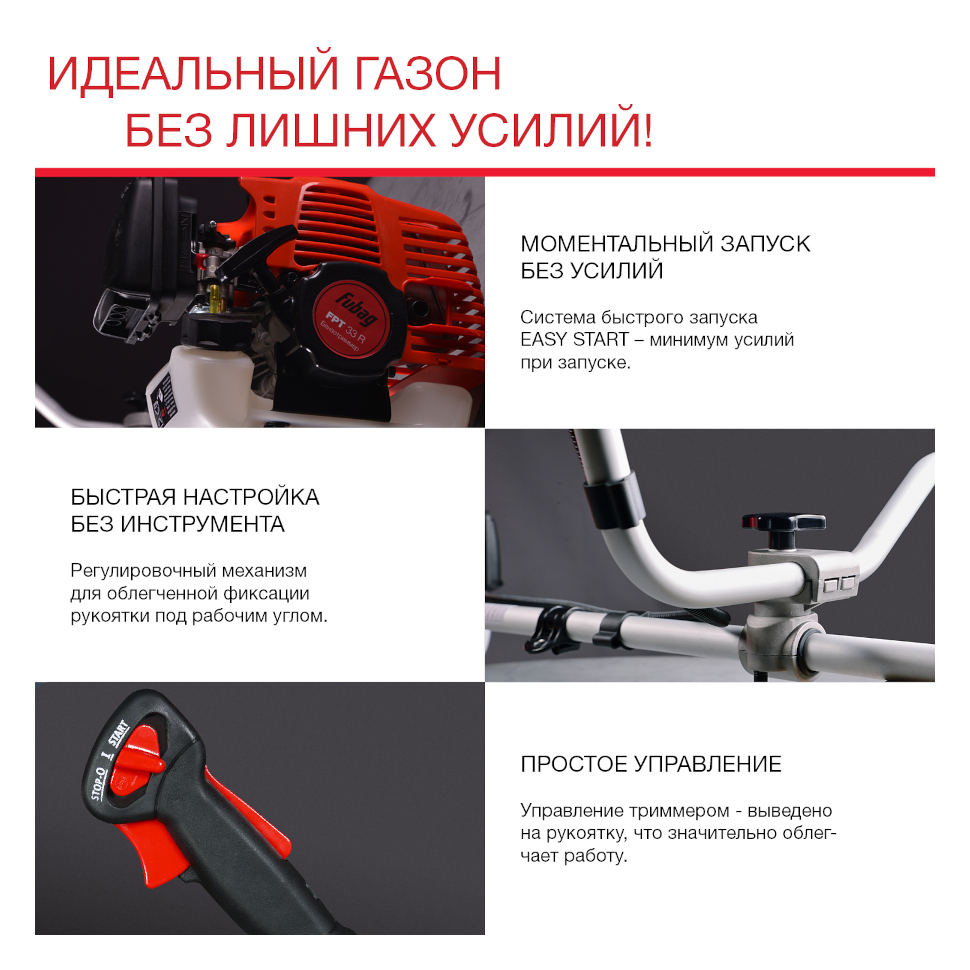 ИДЕАЛЬНЫЙ ГАЗОН
БЕЗ ЛИШНИХ УСИЛИЙ!

fubag
FPT 33 R
Бензотриммер

МОМЕНТАЛЬНЫЙ ЗАПУСК БЕЗ УСИЛИЙ

Система быстрого запуска EASY START – минимум усилий при запуске.

БЫСТРАЯ НАСТРОЙКА БЕЗ ИНСТРУМЕНТА

Регулировочный механизм для облегченной фиксации рукоятки под рабочим углом.

STOP-O I START

ПРОСТОЕ УПРАВЛЕНИЕ

Управление триммером - выведено на рукоятку, что значительно облегчает работу.