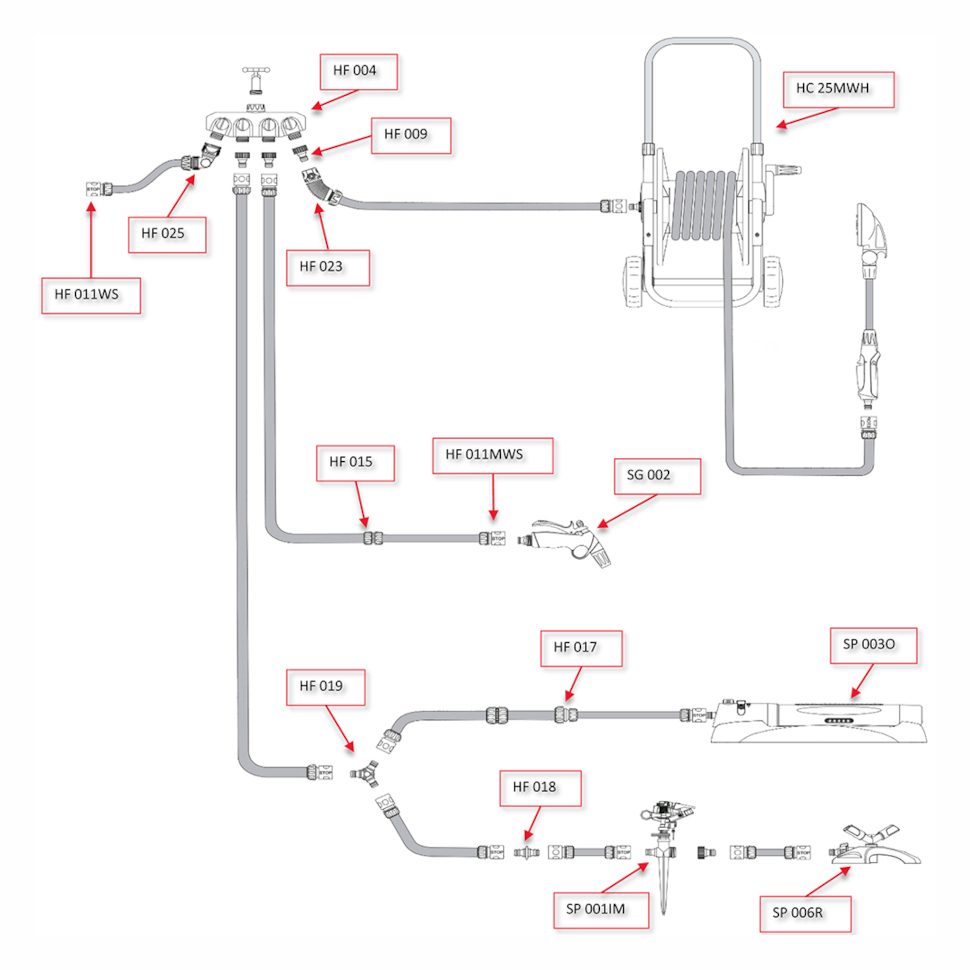 HF 004

HC 25MWH

HF 009

HF 025

HF 023

HF 011WS

HF 015

HF 011MWS

SG 002

HF 017

SP 003O

HF 019

HF 018

SP 001IM

SP 006R