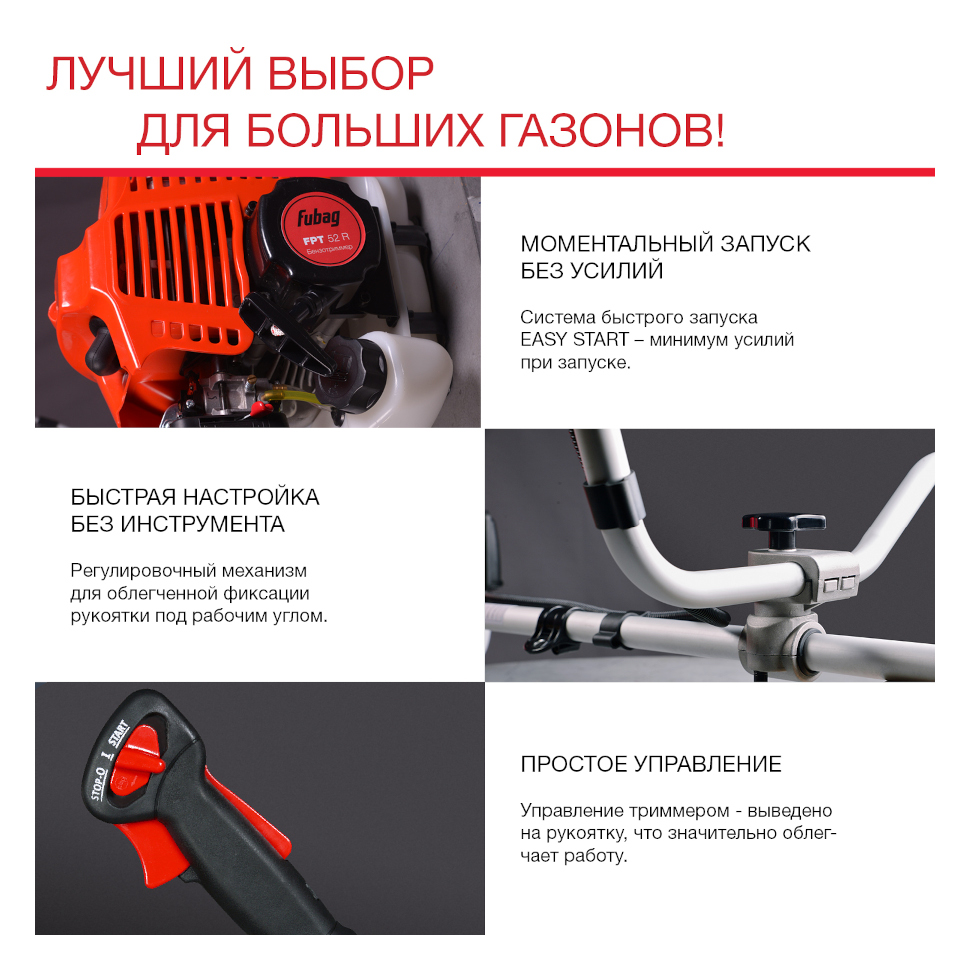 ЛУЧШИЙ ВЫБОР
ДЛЯ БОЛЬШИХ ГАЗОНОВ!

Fubag
FPT 52 R
Бензотриммер

МОМЕНТАЛЬНЫЙ ЗАПУСК
БЕЗ УСИЛИЙ

Система быстрого запуска EASY START – минимум усилий при запуске.

БЫСТРАЯ НАСТРОЙКА
БЕЗ ИНСТРУМЕНТА

Регулировочный механизм для облегченной фиксации рукоятки под рабочим углом.

STOP-O I START

ПРОСТОЕ УПРАВЛЕНИЕ

Управление триммером - выведено на рукоятку, что значительно облегчает работу.