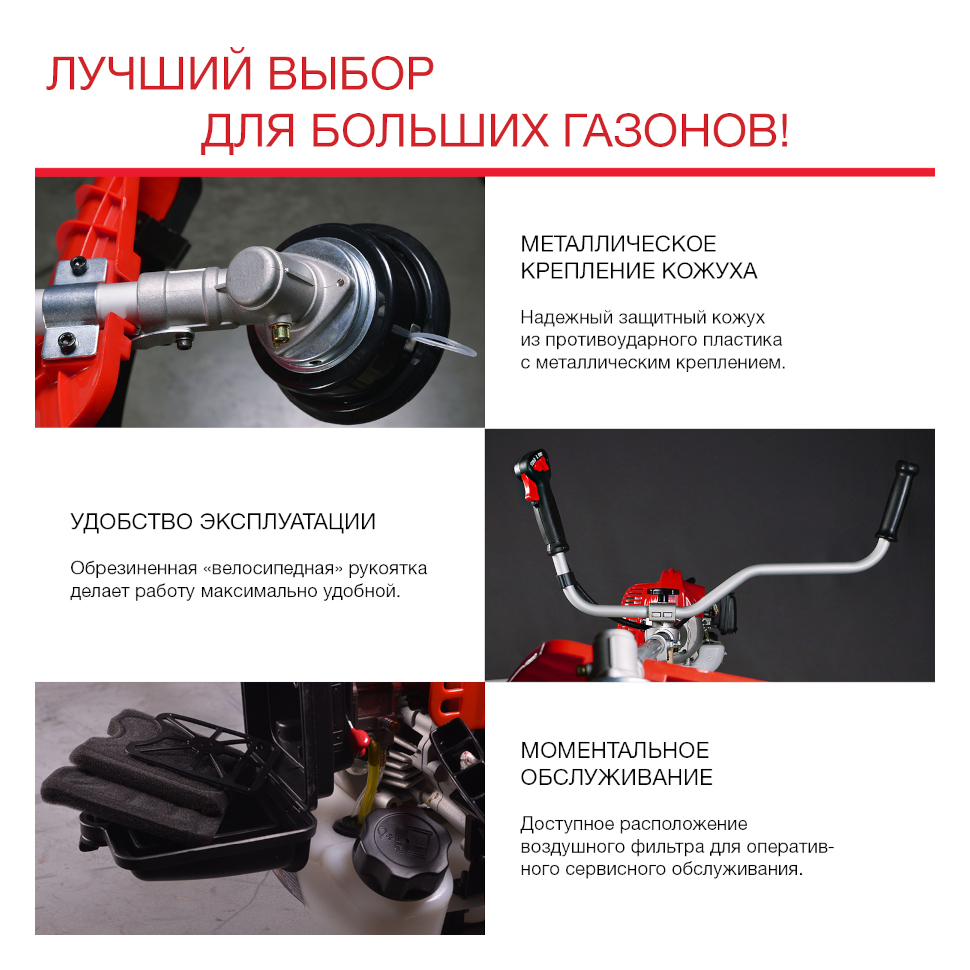 ЛУЧШИЙ ВЫБОР
ДЛЯ БОЛЬШИХ ГАЗОНОВ!

МЕТАЛЛИЧЕСКОЕ КРЕПЛЕНИЕ КОЖУХА

Надежный защитный кожух из противоударного пластика с металлическим креплением.

УДОБСТВО ЭКСПЛУАТАЦИИ

Обрезиненная «велосипедная» рукоятка делает работу максимально удобной.

МОМЕНТАЛЬНОЕ ОБСЛУЖИВАНИЕ

Доступное расположение воздушного фильтра для оперативного сервисного обслуживания.