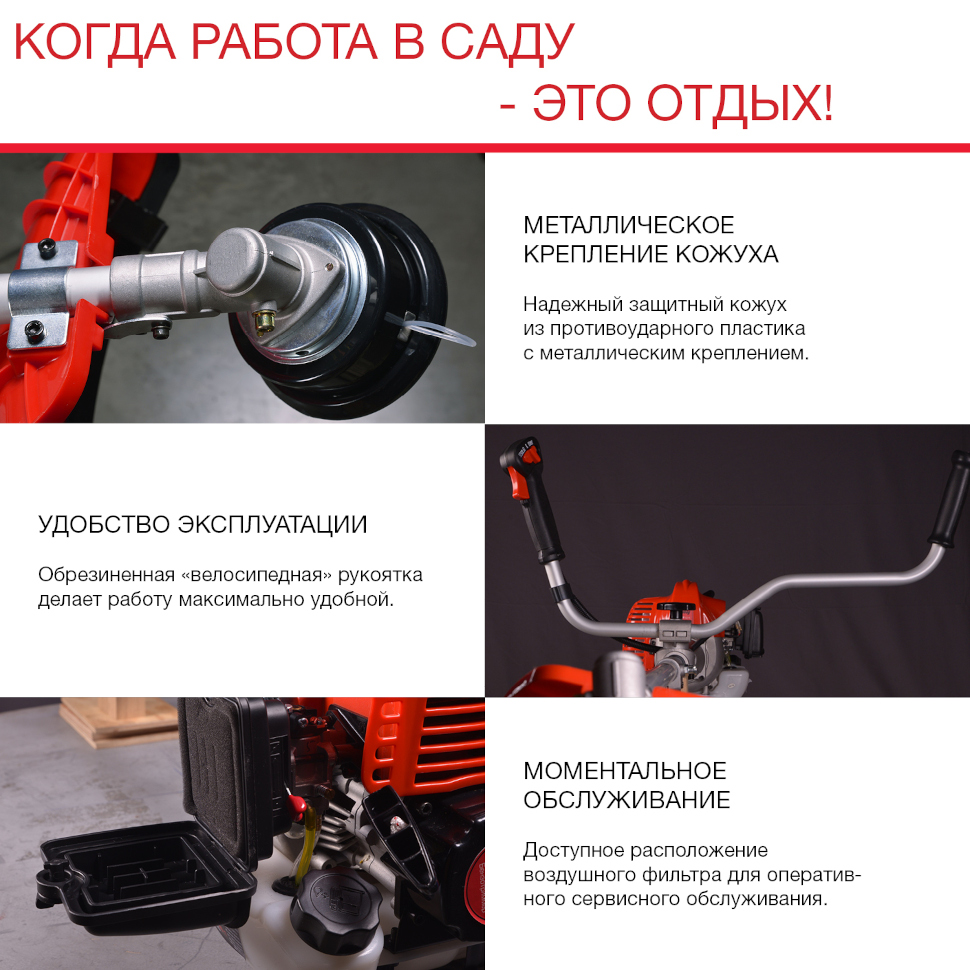 КОГДА РАБОТА В САДУ - ЭТО ОТДЫХ!

МЕТАЛЛИЧЕСКОЕ КРЕПЛЕНИЕ КОЖУХА

Надежный защитный кожух из противоударного пластика с металлическим креплением.

УДОБСТВО ЭКСПЛУАТАЦИИ

Обрезиненная «велосипедная» рукоятка делает работу максимально удобной.

МОМЕНТАЛЬНОЕ ОБСЛУЖИВАНИЕ

Доступное расположение воздушного фильтра для оперативного сервисного обслуживания.