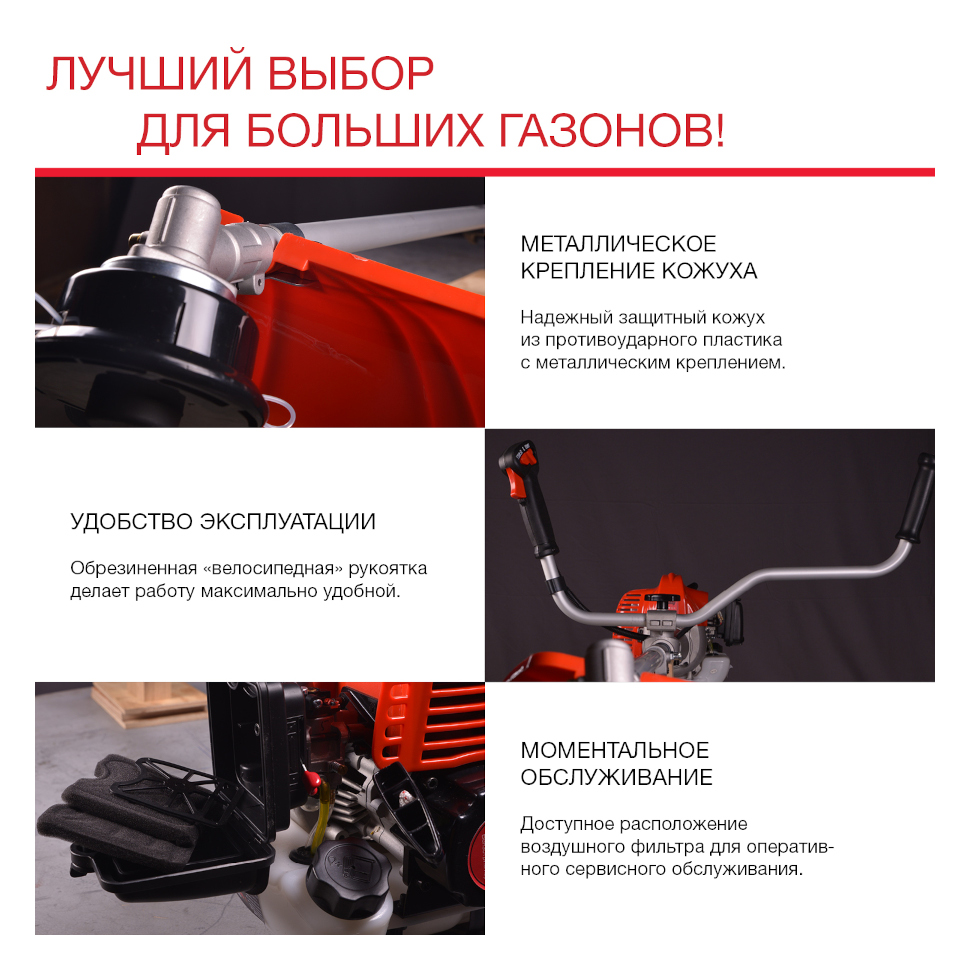 ЛУЧШИЙ ВЫБОР
ДЛЯ БОЛЬШИХ ГАЗОНОВ!

МЕТАЛЛИЧЕСКОЕ КРЕПЛЕНИЕ КОЖУХА

Надежный защитный кожух из противоударного пластика с металлическим креплением.

УДОБСТВО ЭКСПЛУАТАЦИИ

Обрезиненная «велосипедная» рукоятка делает работу максимально удобной.

МОМЕНТАЛЬНОЕ ОБСЛУЖИВАНИЕ

Доступное расположение воздушного фильтра для оперативного сервисного обслуживания.