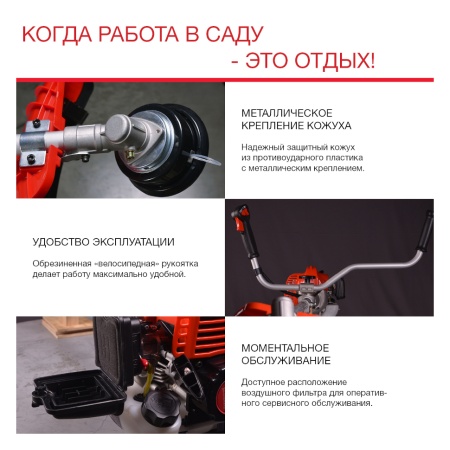 КОГДА РАБОТА В САДУ
- ЭТО ОТДЫХ!

МЕТАЛЛИЧЕСКОЕ КРЕПЛЕНИЕ КОЖУХА

Надежный защитный кожух из противоударного пластика с металлическим креплением.

УДОБСТВО ЭКСПЛУАТАЦИИ

Обрезиненная «велосипедная» рукоятка делает работу максимально удобной.

МОМЕНТАЛЬНОЕ ОБСЛУЖИВАНИЕ

Доступное расположение воздушного фильтра для оперативного сервисного обслуживания.