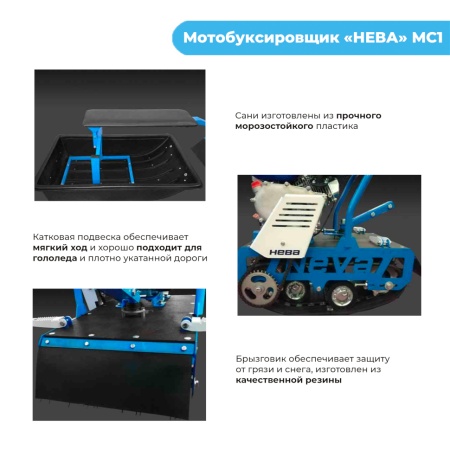 Мотобуксировщик «НЕВА» МС1

Сани изготовлены из прочного морозостойкого пластика

Катковая подвеска обеспечивает мягкий ход и хорошо подходит для гололеда и плотно укатанной дороги

НЕВА

neva

Брызговик обеспечивает защиту от грязи и снега, изготовлен из качественной резины