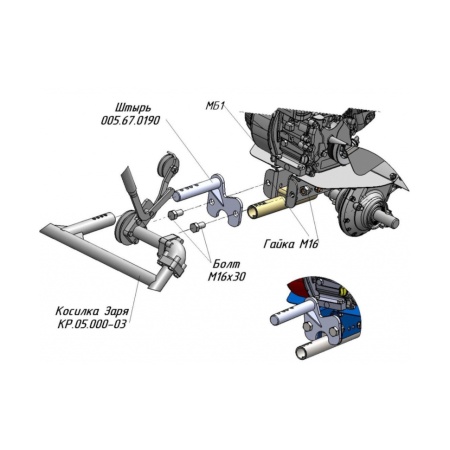 Штырь
005.67.0190

МБ1

Гайка М16

Болт
М16х30

Косилка Заря
КР.05.000-03