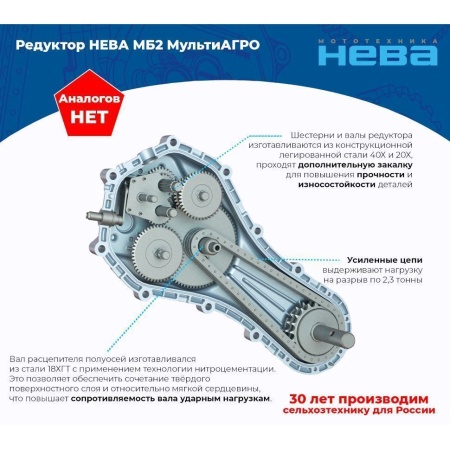 Редуктор НЕВА МБ2 МультиАГРО

МОТОТЕХНИКА
НЕВА

Аналогов
НЕТ

Шестерни и валы редуктора изготавливаются из конструкционной легированной стали 40Х и 20Х, проходят дополнительную закалку для повышения прочности и износостойкости деталей

Усиленные цепи выдерживают нагрузку на разрыв по 2,3 тонны

Вал расцепителя полуосей изготавливался из стали 18ХГТ с применением технологии нитроцементации. Это позволяет обеспечить сочетание твёрдого поверхностного слоя и относительно мягкой сердцевины, что повышает сопротивляемость вала ударным нагрузкам.

30 лет производим
сельхозтехнику для России