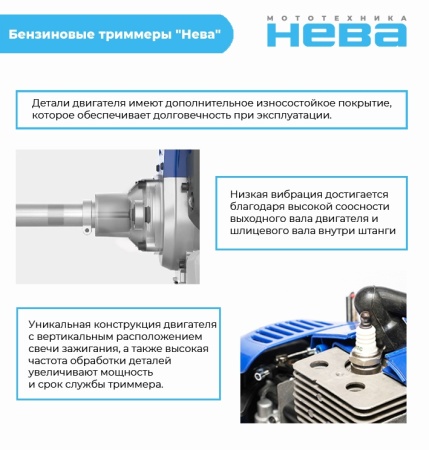 Бензиновые триммеры "Нева"

МОТОТЕХНИКА
НЕВА

Детали двигателя имеют дополнительное износостойкое покрытие, которое обеспечивает долговечность при эксплуатации.

Низкая вибрация достигается благодаря высокой соосности выходного вала двигателя и шлицевого вала внутри штанги

Уникальная конструкция двигателя с вертикальным расположением свечи зажигания, а также высокая частота обработки деталей увеличивают мощность и срок службы триммера.