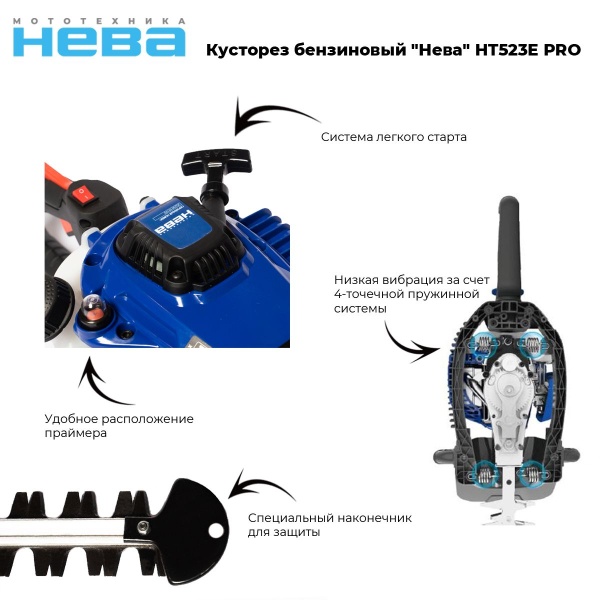 МОТОТЕХНИКА
НЕВА

Кусторез бензиновый "Нева" HT523E PRO

Система легкого старта

START

НЕВА

Низкая вибрация за счет 4-точечной пружинной системы

Удобное расположение праймера

Специальный наконечник для защиты