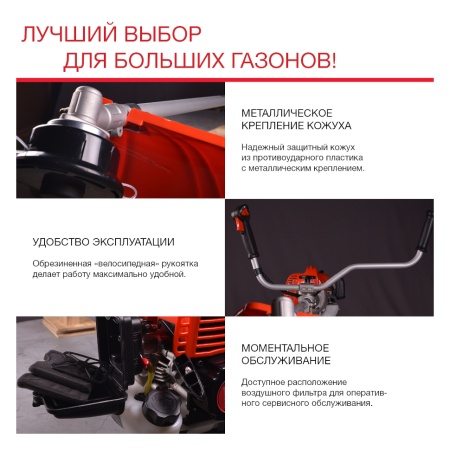 ЛУЧШИЙ ВЫБОР
ДЛЯ БОЛЬШИХ ГАЗОНОВ!

МЕТАЛЛИЧЕСКОЕ
КРЕПЛЕНИЕ КОЖУХА

Надежный защитный кожух из противоударного пластика с металлическим креплением.

УДОБСТВО ЭКСПЛУАТАЦИИ

Обрезиненная «велосипедная» рукоятка делает работу максимально удобной.

МОМЕНТАЛЬНОЕ
ОБСЛУЖИВАНИЕ

Доступное расположение воздушного фильтра для оперативного сервисного обслуживания.